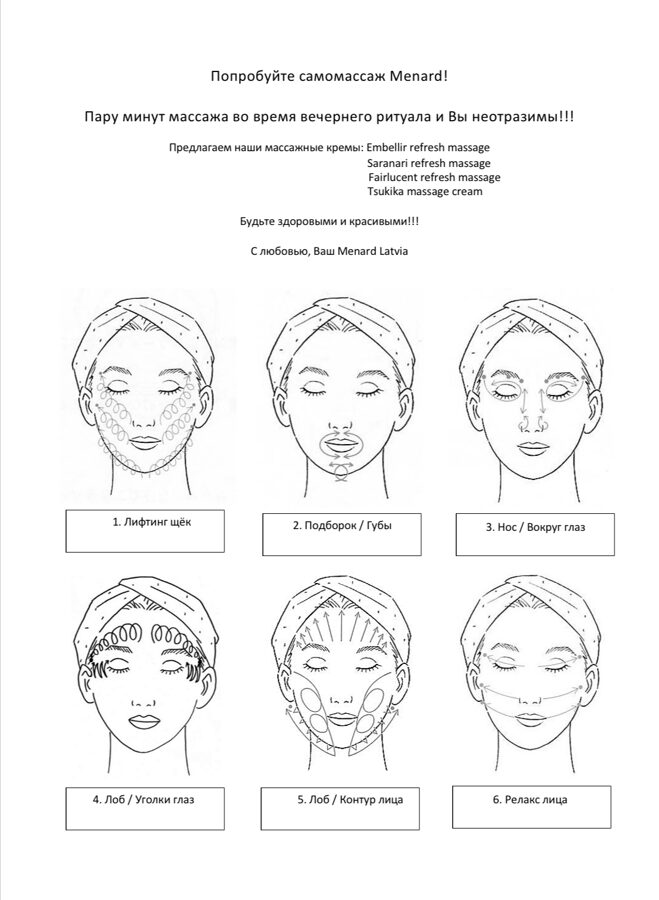 Попробуйте самомассаж Menard!

Пару минут массажа во время вечернего ритуала и Вы неотразимы!!!

Предлагаем наши массажные кремы: Embellir refresh massage
Saranari refresh massage
Fairlucent refresh massage
Tsukika massage cream

Будьте здоровыми и красивыми!!!

С любовью, Ваш Menard Latvia

1. Лифтинг щёк

2. Подборок / Губы

3. Нос / Вокруг глаз

4. Лоб / Уголки глаз

5. Лоб / Контур лица

6. Релакс лица